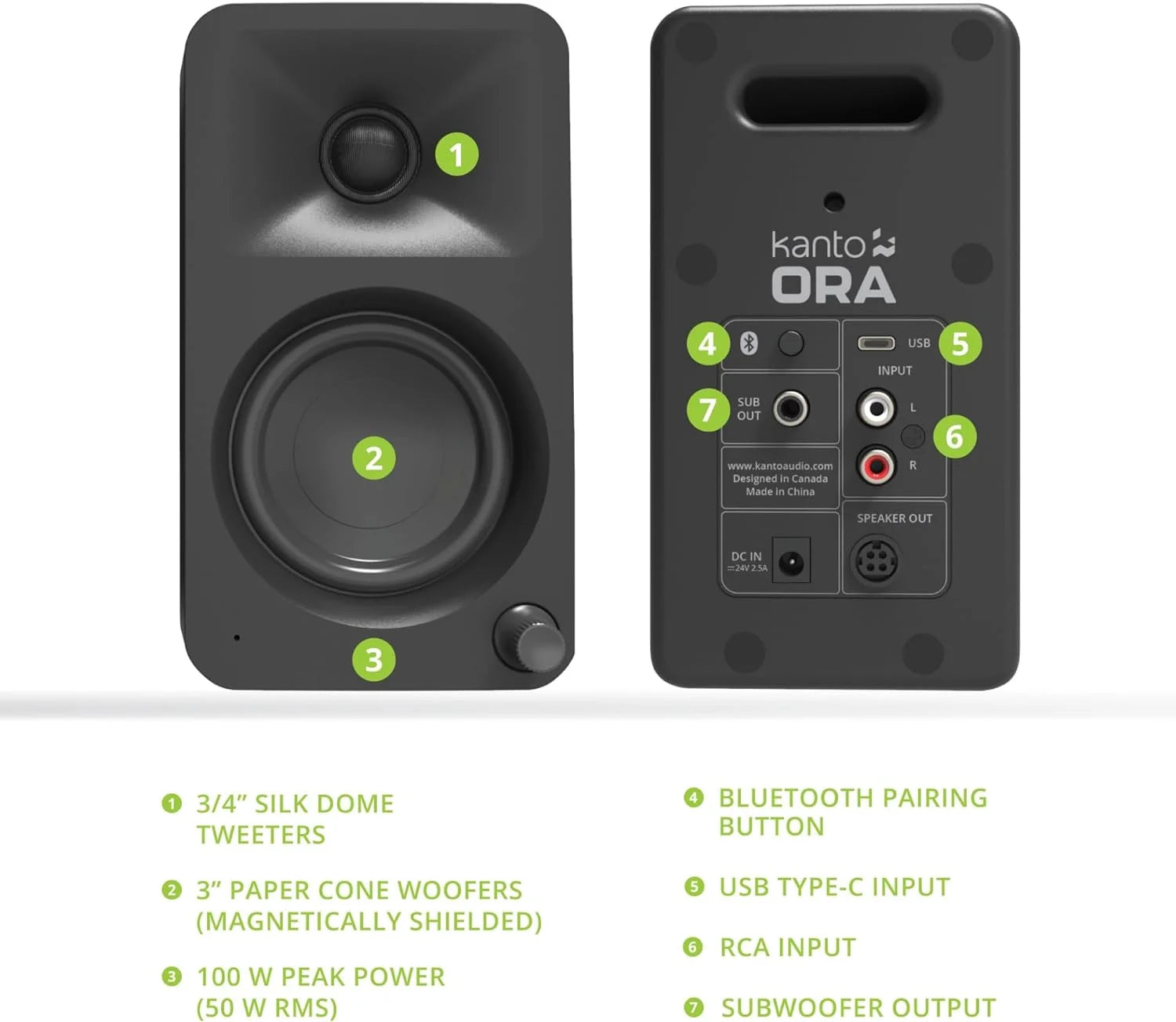 1

2

3

kanto
ORA

4

USB 5

INPUT

7 SUB OUT

L

6

R

www.kantoaudio.com
Designed in Canada
Made in China

SPEAKER OUT

DC IN
24V 2.5A

1 3/4" SILK DOME TWEETERS

2 3" PAPER CONE WOOFERS (MAGNETICALLY SHIELDED)

3 100 W PEAK POWER (50 W RMS)

4 BLUETOOTH PAIRING BUTTON

5 USB TYPE-C INPUT

6 RCA INPUT

7 SUBWOOFER OUTPUT